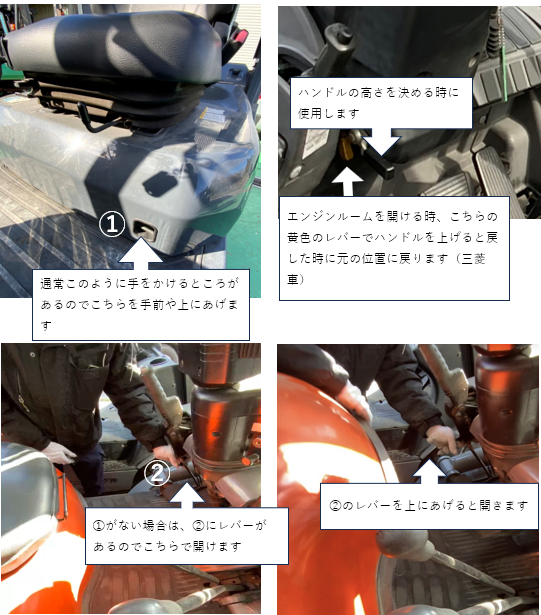 ①

通常このように手をかけるところがあるのでこちらを手前や上にあげます

ハンドルの高さを決める時に使用します

エンジンルームを開ける時、こちらの黄色のレバーでハンドルを上げると戻した時に元の位置に戻ります（三菱車）

②

①がない場合は、②にレバーがあるのでこちらで開けます

②のレバーを上にあげると開きます